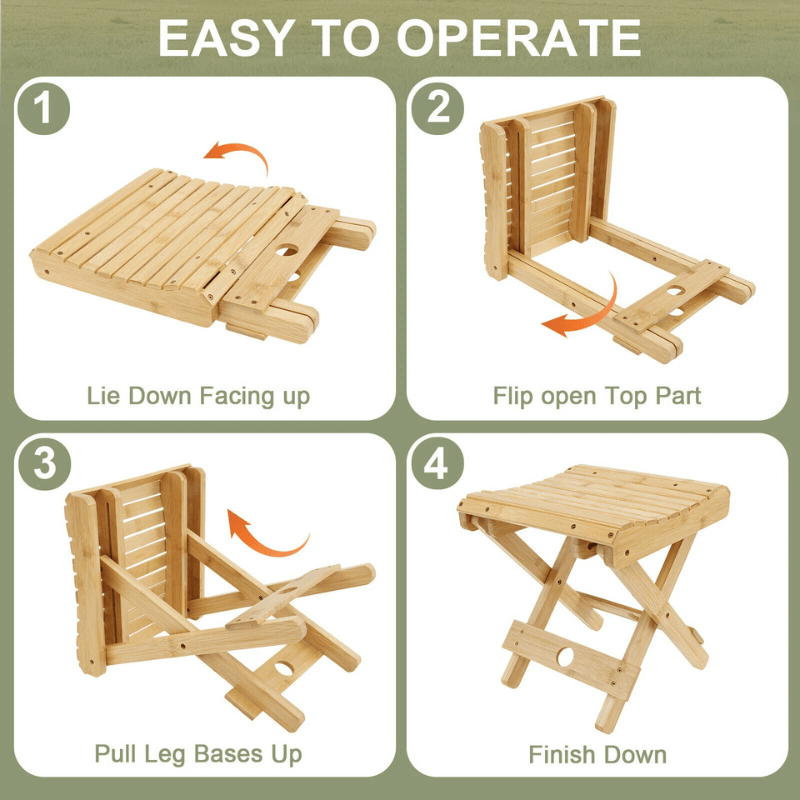 EASY TO OPERATE

1

Lie Down Facing up

2

Flip open Top Part

3

Pull Leg Bases Up

4

Finish Down